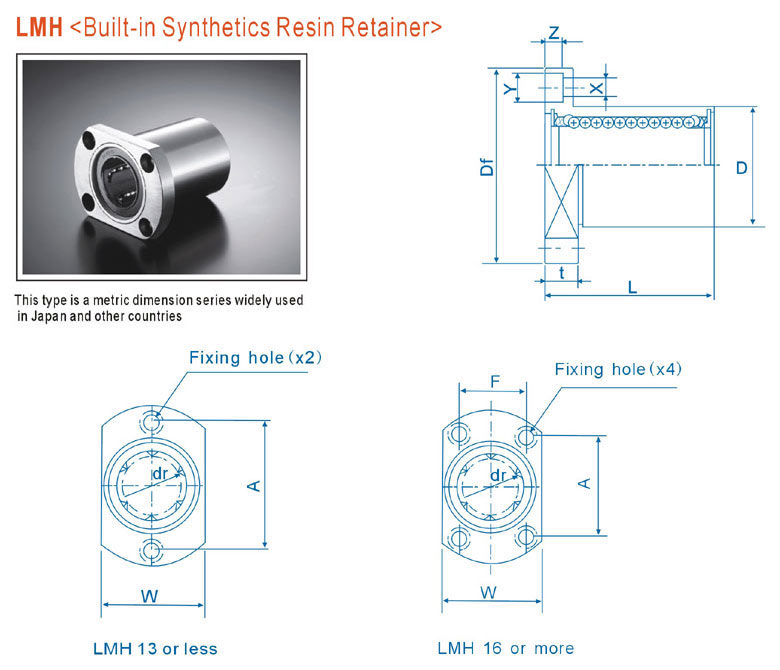 LMH <Built-in Synthetics Resin Retainer>

This type is a metric dimension series widely used in Japan and other countries

Z
Y
X
Df
D
t
L

Fixing hole (x2)
dr
A
W
LMH 13 or less

F
Fixing hole (x4)
dr
A
W
LMH 16 or more